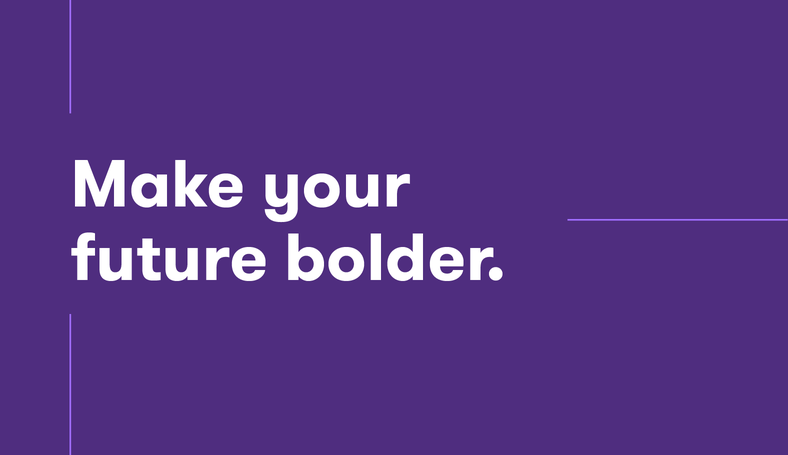 Make your future bolder.